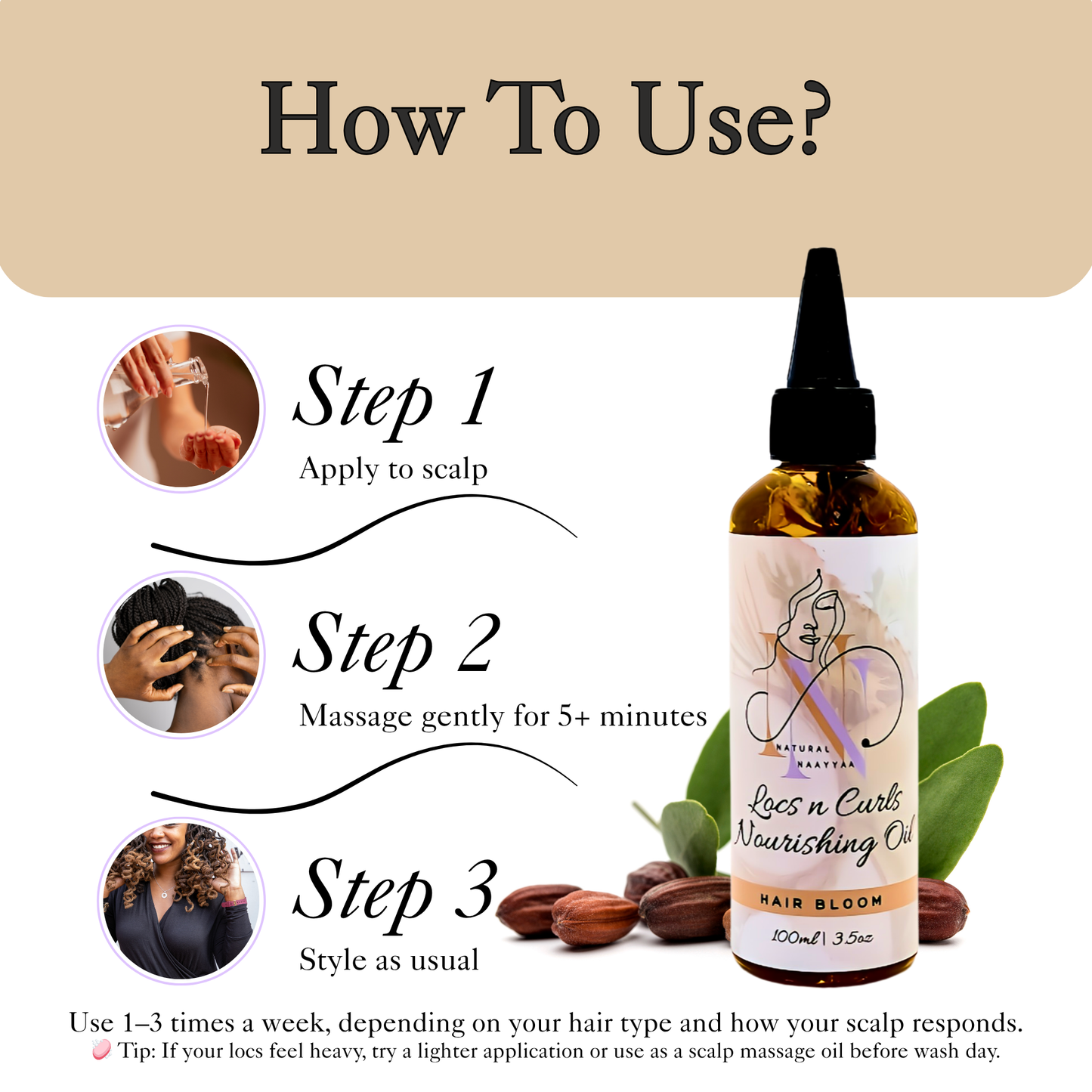 How To Use?

Step 1
Apply to scalp

Step 2
Massage gently for 5+ minutes

Step 3
Style as usual

N
NATURAL NAAYYAA
Locs n Curls Nourishing Oil
HAIR BLOOM
100ml | 3.5oz

Use 1–3 times a week, depending on your hair type and how your scalp responds.
🧼 Tip: If your locs feel heavy, try a lighter application or use as a scalp massage oil before wash day.